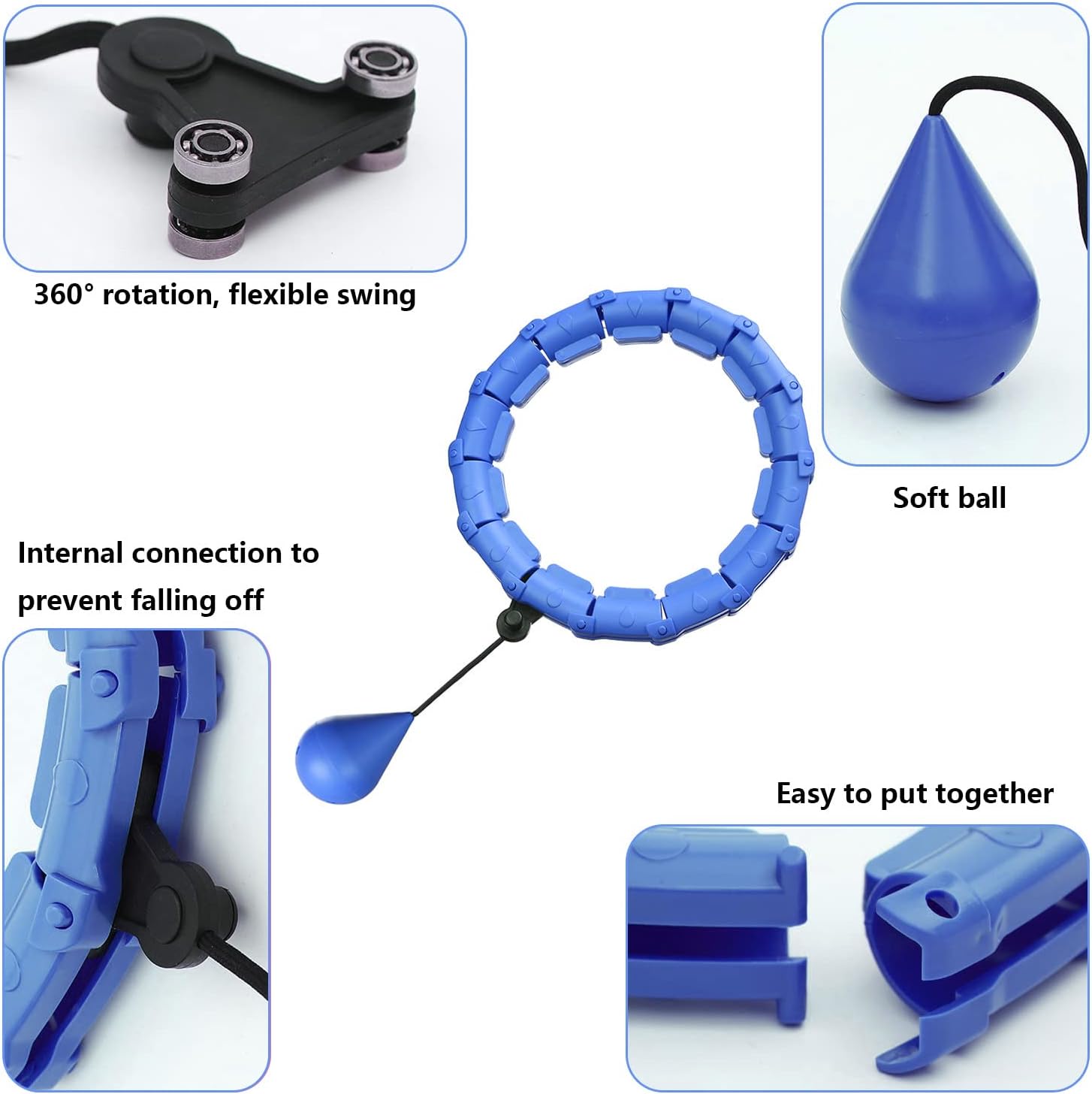 360° rotation, flexible swing

Soft ball

Internal connection to prevent falling off

Easy to put together